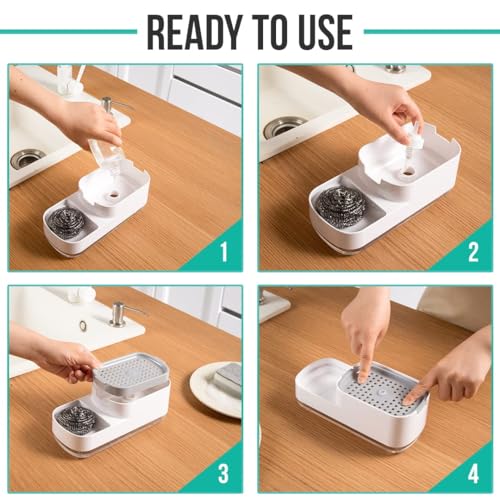 READY TO USE

1

2

3

4