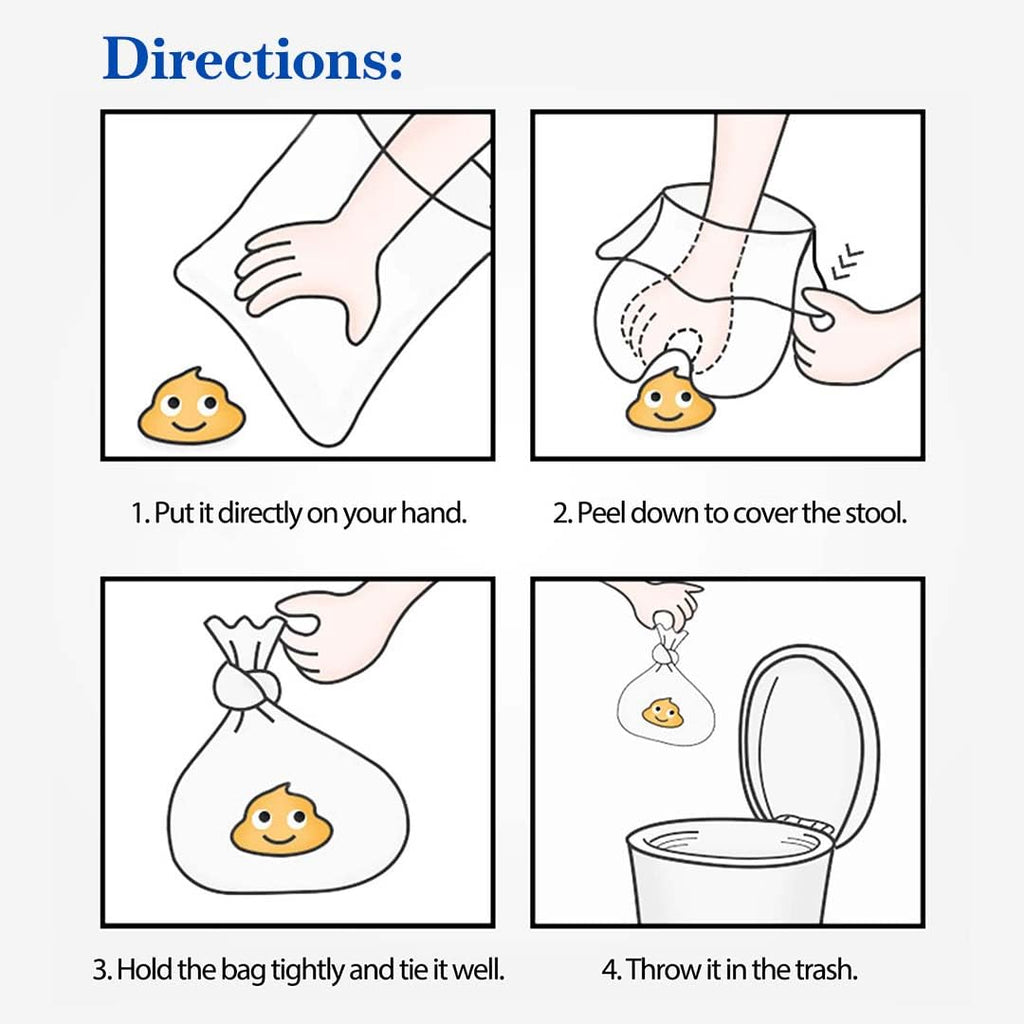 Directions:

1. Put it directly on your hand.

2. Peel down to cover the stool.

3. Hold the bag tightly and tie it well.

4. Throw it in the trash.