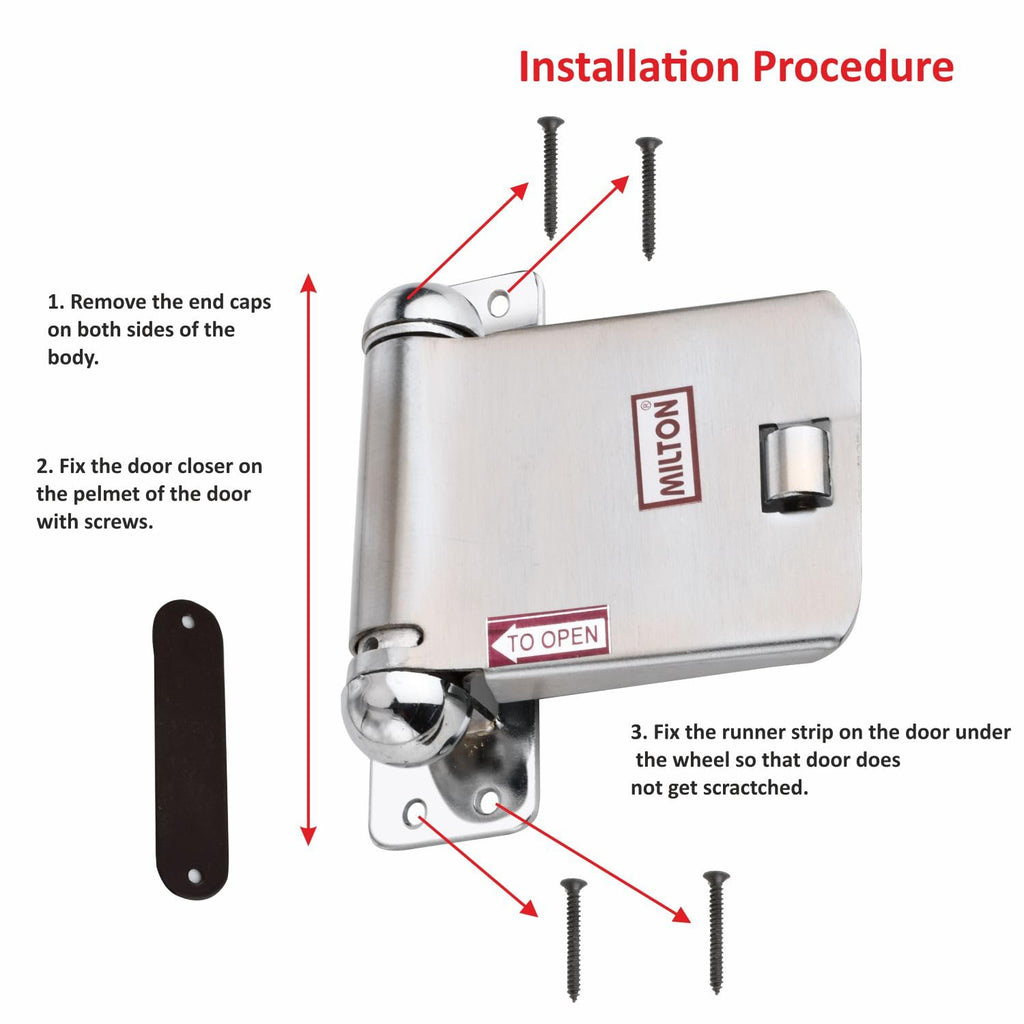 Installation Procedure

1. Remove the end caps on both sides of the body.

2. Fix the door closer on the pelmet of the door with screws.

MILTON®

TO OPEN

3. Fix the runner strip on the door under the wheel so that door does not get scractched.