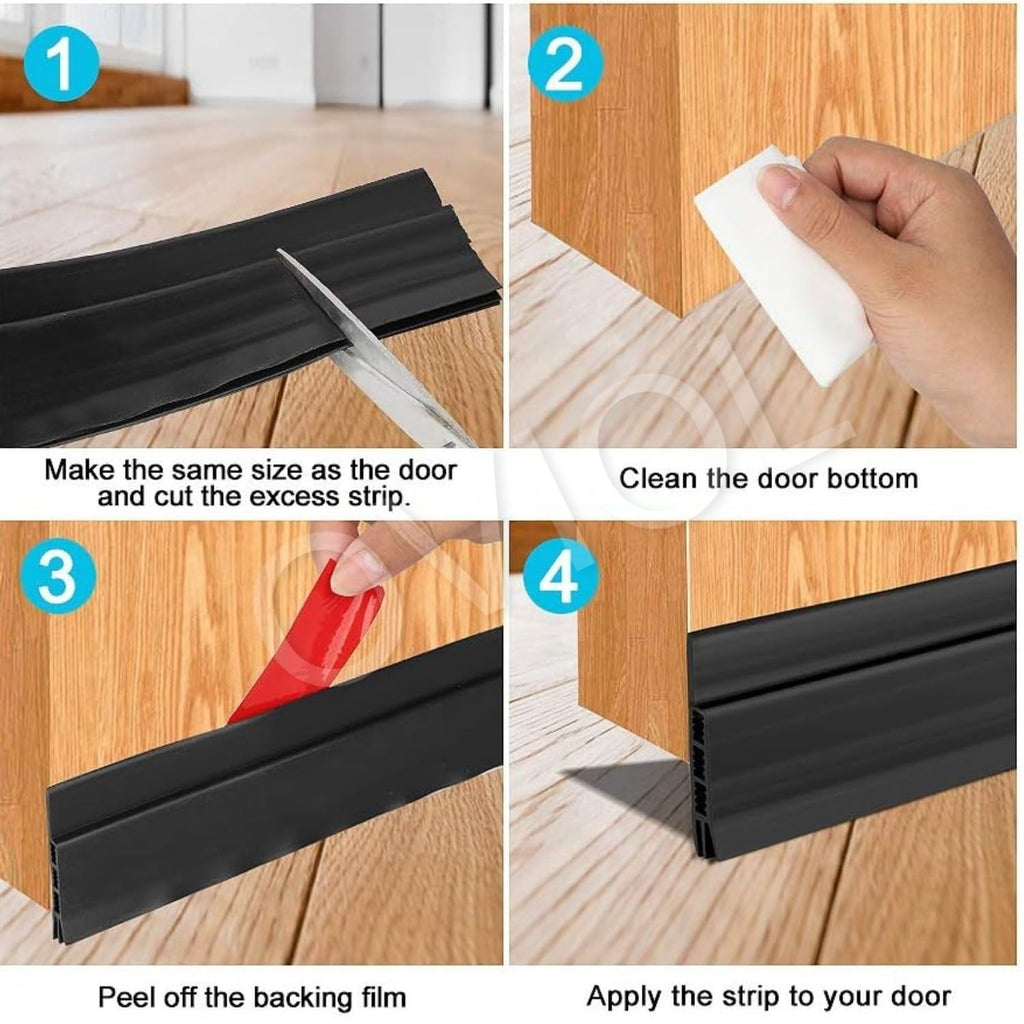 1

Make the same size as the door and cut the excess strip.

2

Clean the door bottom

3

Peel off the backing film

4

Apply the strip to your door