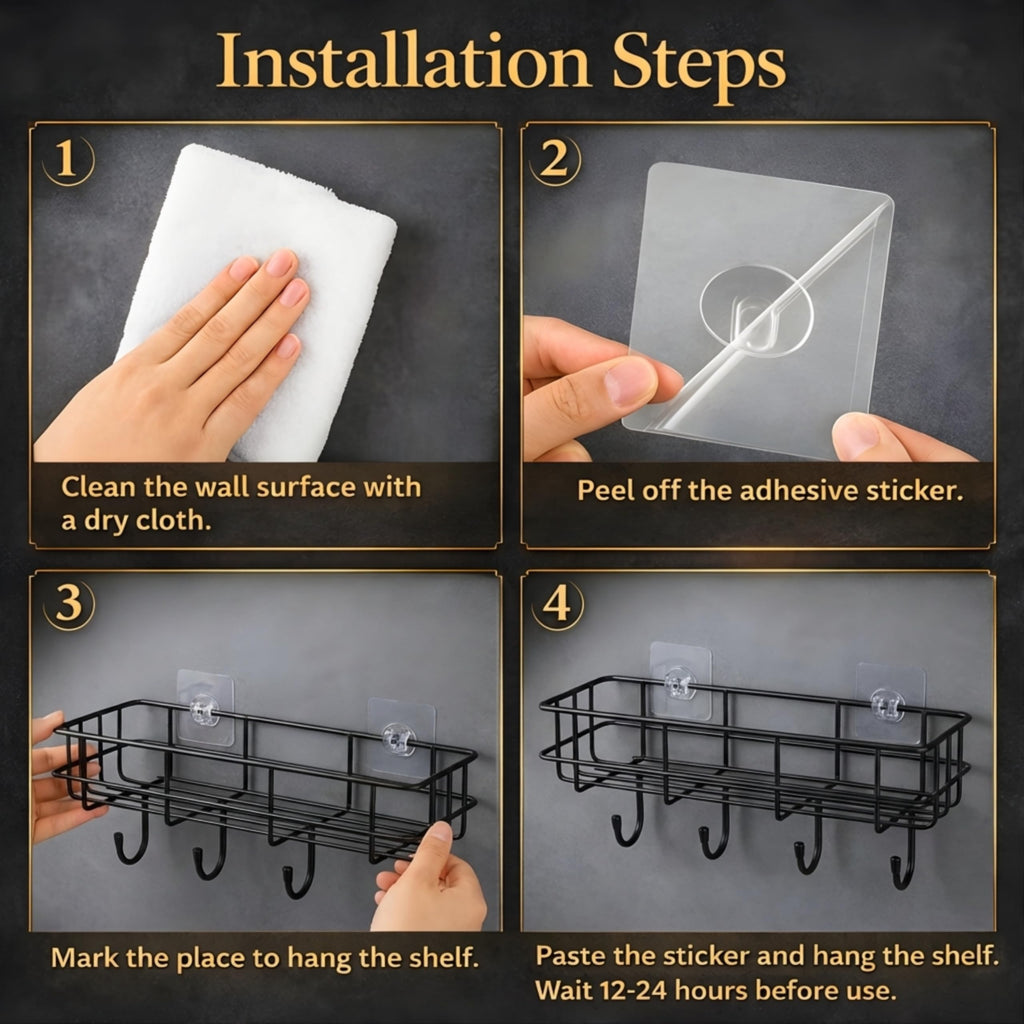 Installation Steps

1

Clean the wall surface with a dry cloth.

2

Peel off the adhesive sticker.

3

Mark the place to hang the shelf.

4

Paste the sticker and hang the shelf. Wait 12-24 hours before use.