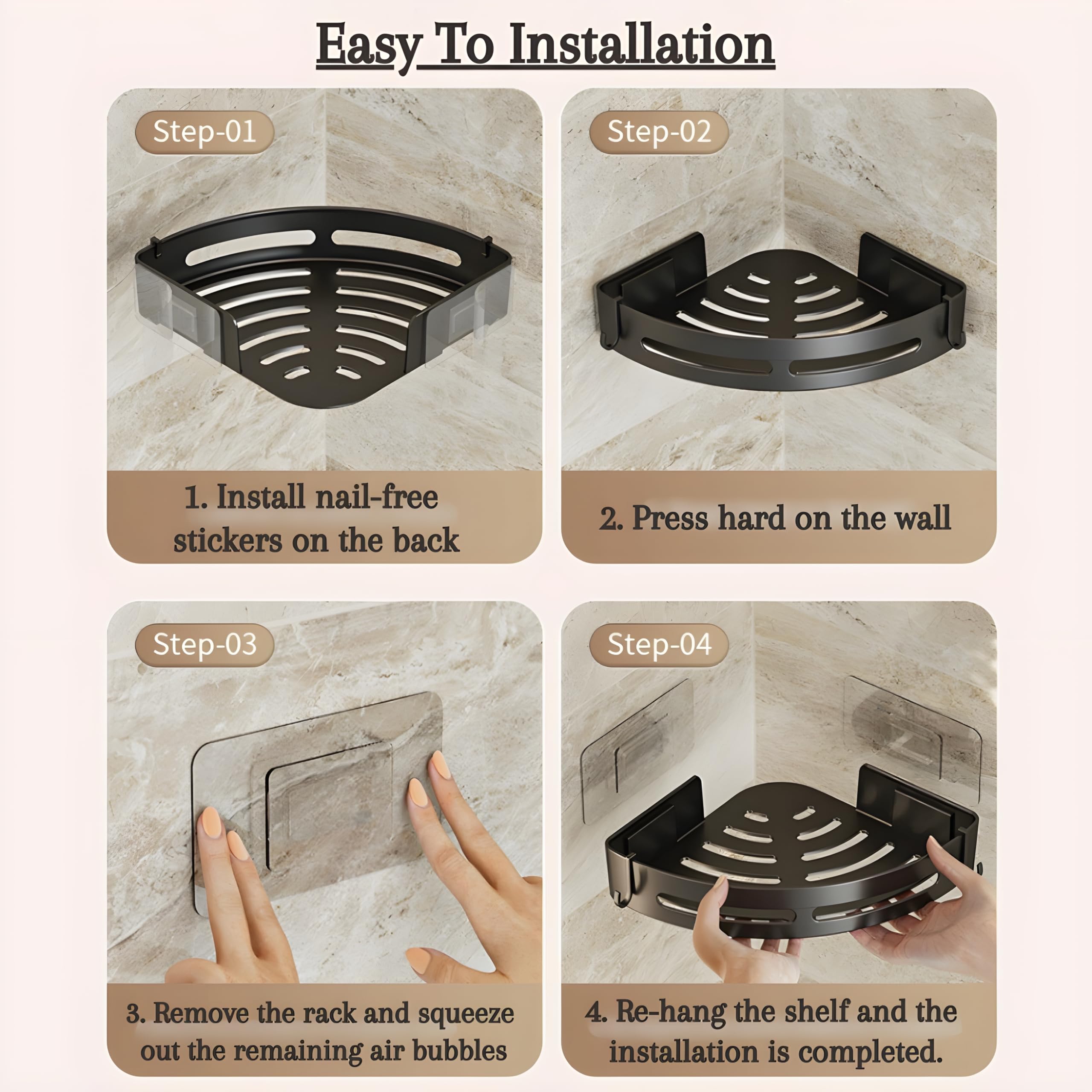 Easy To Installation

Step-01

1. Install nail-free stickers on the back

Step-02

2. Press hard on the wall

Step-03

3. Remove the rack and squeeze out the remaining air bubbles

Step-04

4. Re-hang the shelf and the installation is completed.